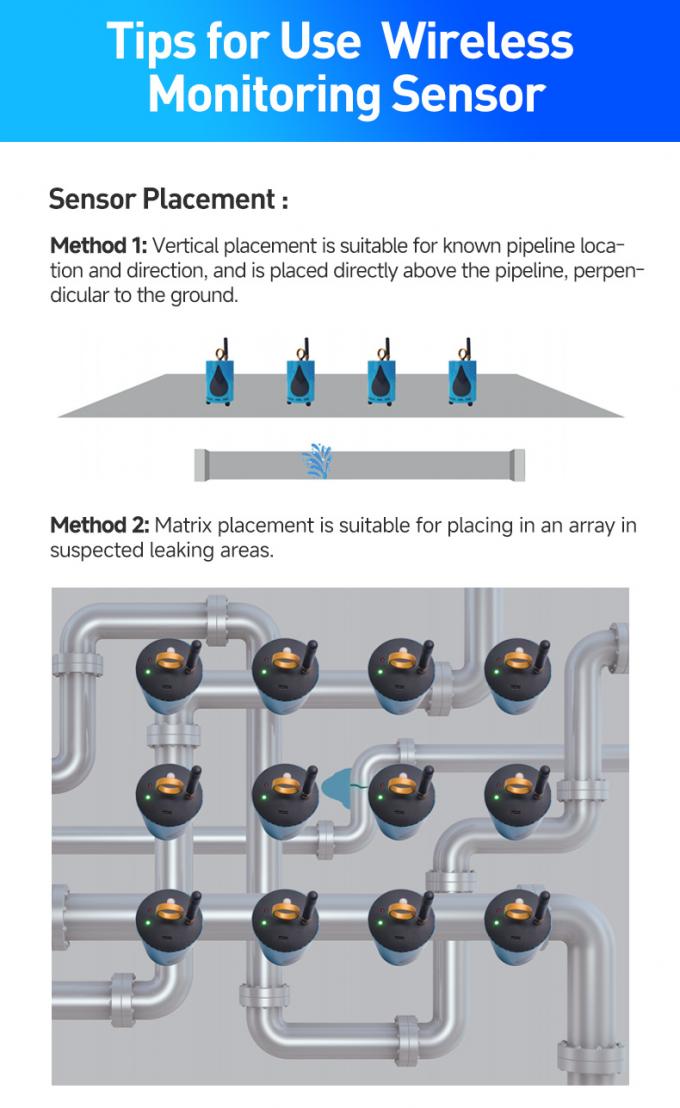 Tips for Use Wireless Monitoring Sensor

Sensor Placement :

Method 1: Vertical placement is suitable for known pipeline location and direction, and is placed directly above the pipeline, perpendicular to the ground.

Method 2: Matrix placement is suitable for placing in an array in suspected leaking areas.